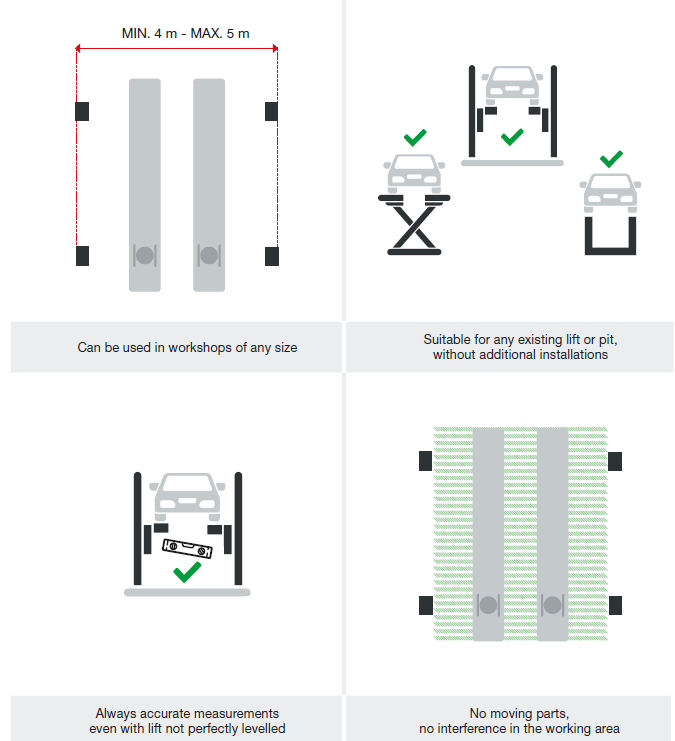 MIN. 4 m - MAX. 5 m

Can be used in workshops of any size

Suitable for any existing lift or pit, without additional installations

Always accurate measurements even with lift not perfectly levelled

No moving parts, no interference in the working area